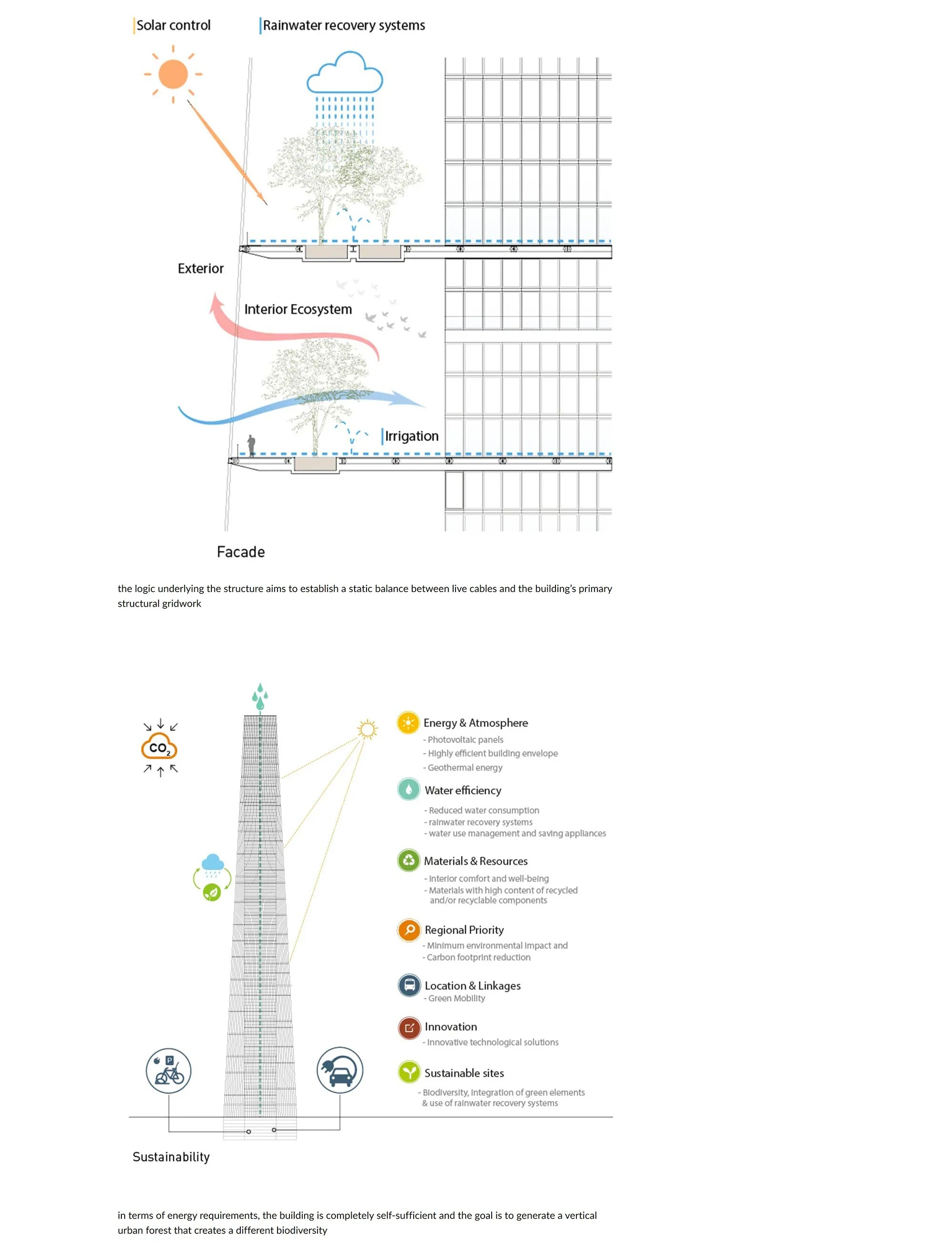 Solar control

Rainwater recovery systems

Exterior

Interior Ecosystem

Irrigation

Facade

the logic underlying the structure aims to establish a static balance between live cables and the building's primary structural gridwork

$CO_2$

P

Energy & Atmosphere
- Photovoltaic panels
- Highly efficient building envelope
- Geothermal energy

Water efficiency
- Reduced water consumption
- rainwater recovery systems
- water use management and saving appliances

Materials & Resources
- Interior comfort and well-being
- Materials with high content of recycled and/or recyclable components

Regional Priority
- Minimum environmental impact and
- Carbon footprint reduction

Location & Linkages
- Green Mobility

Innovation
- Innovative technological solutions

Sustainable sites
- Biodiversity, integration of green elements & use of rainwater recovery systems

Sustainability

in terms of energy requirements, the building is completely self-sufficient and the goal is to generate a vertical urban forest that creates a different biodiversity