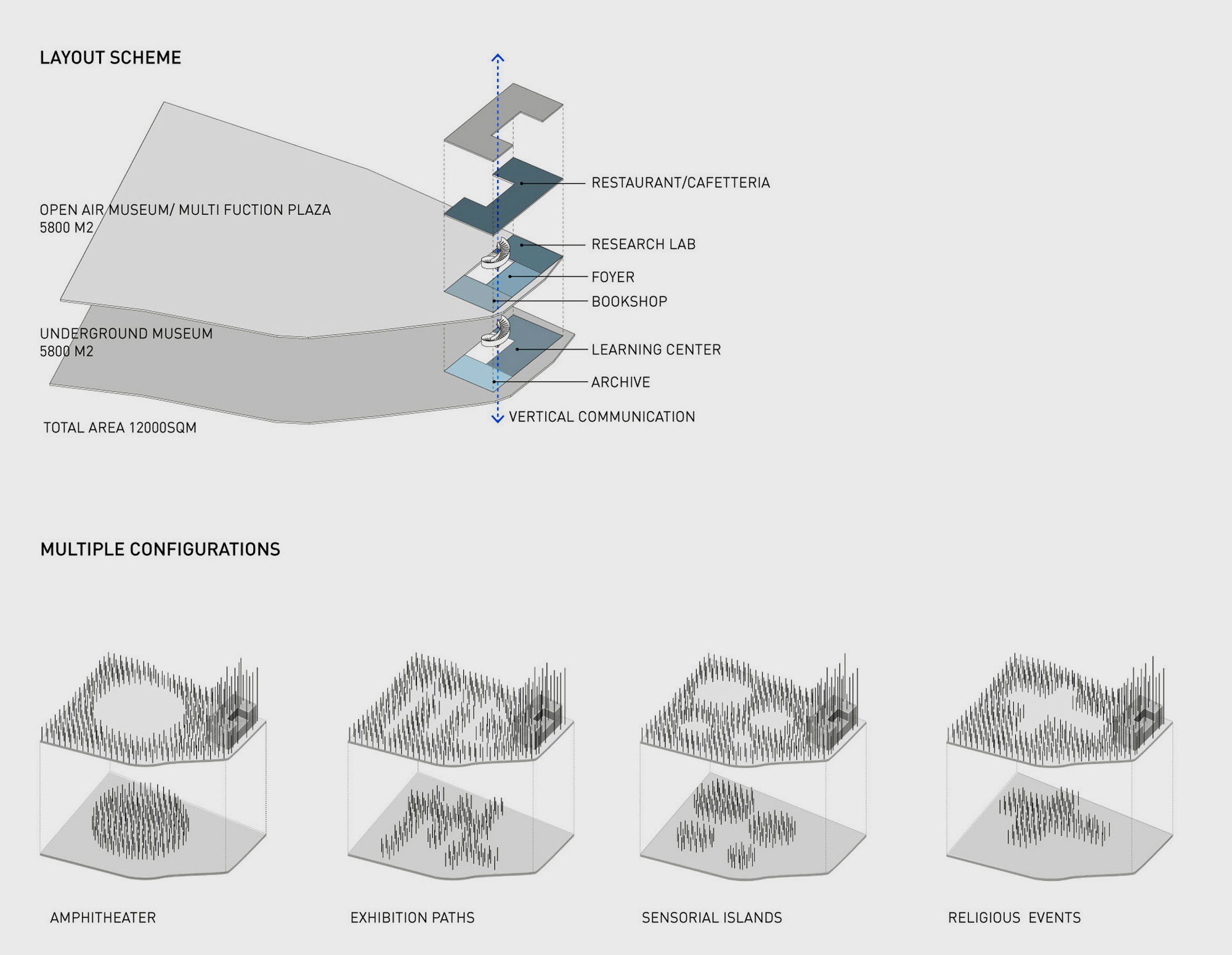 LAYOUT SCHEME

OPEN AIR MUSEUM/ MULTI FUCTION PLAZA
5800 M2

UNDERGROUND MUSEUM
5800 M2

TOTAL AREA 12000SQM

RESTAURANT/CAFETTERIA

RESEARCH LAB

FOYER

BOOKSHOP

LEARNING CENTER

ARCHIVE

VERTICAL COMMUNICATION

MULTIPLE CONFIGURATIONS

AMPHITHEATER

EXHIBITION PATHS

SENSORIAL ISLANDS

RELIGIOUS EVENTS