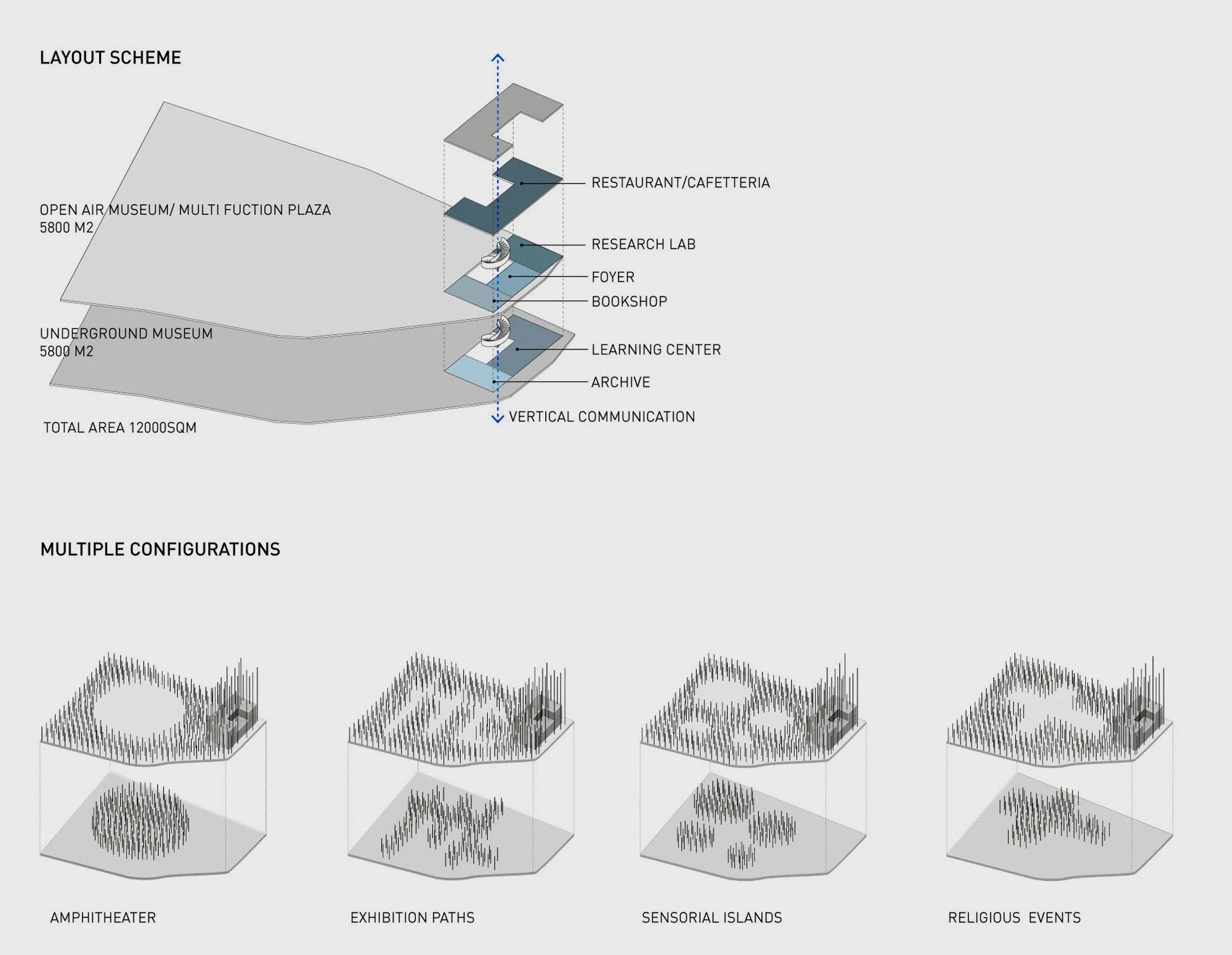 LAYOUT SCHEME

OPEN AIR MUSEUM/ MULTI FUCTION PLAZA
5800 M2

UNDERGROUND MUSEUM
5800 M2

TOTAL AREA 12000SQM

RESTAURANT/CAFETTERIA

RESEARCH LAB

FOYER

BOOKSHOP

LEARNING CENTER

ARCHIVE

VERTICAL COMMUNICATION

MULTIPLE CONFIGURATIONS

AMPHITHEATER

EXHIBITION PATHS

SENSORIAL ISLANDS

RELIGIOUS EVENTS